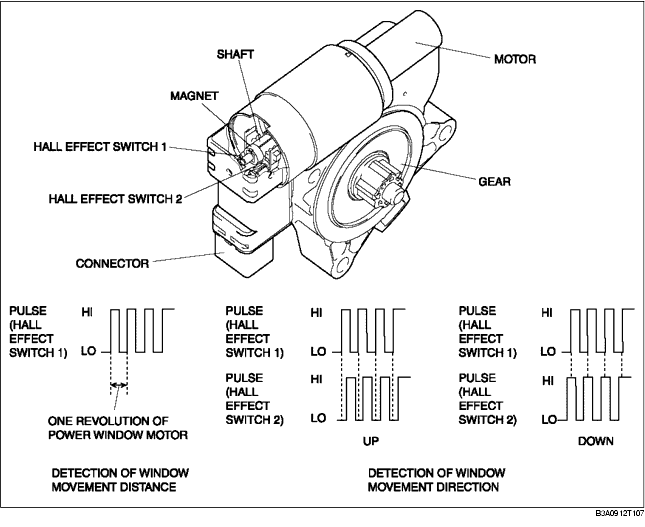 SHAFT

MOTOR

MAGNET

HALL EFFECT SWITCH 1

HALL EFFECT SWITCH 2

GEAR

CONNECTOR

PULSE (HALL EFFECT SWITCH 1)

HI

LO

ONE REVOLUTION OF POWER WINDOW MOTOR

DETECTION OF WINDOW MOVEMENT DISTANCE

PULSE (HALL EFFECT SWITCH 1)

HI

LO

PULSE (HALL EFFECT SWITCH 2)

HI

LO

UP

PULSE (HALL EFFECT SWITCH 1)

HI

LO

PULSE (HALL EFFECT SWITCH 2)

HI

LO

DOWN

DETECTION OF WINDOW MOVEMENT DIRECTION

B3A0912T107