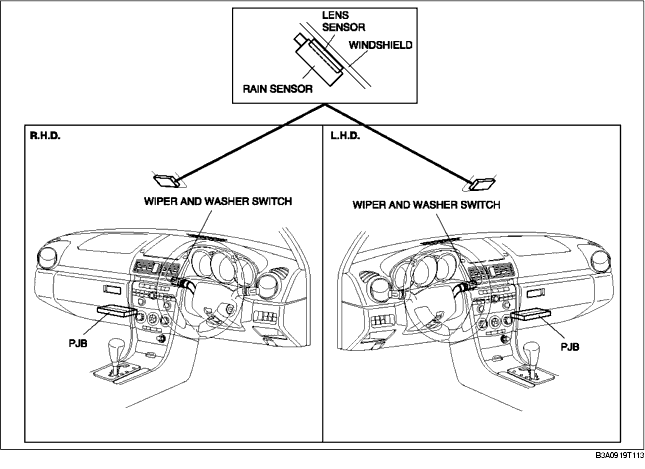 LENS SENSOR
WINDSHIELD
RAIN SENSOR

R.H.D.
WIPER AND WASHER SWITCH
PJB

L.H.D.
WIPER AND WASHER SWITCH
PJB

B3A0919T113