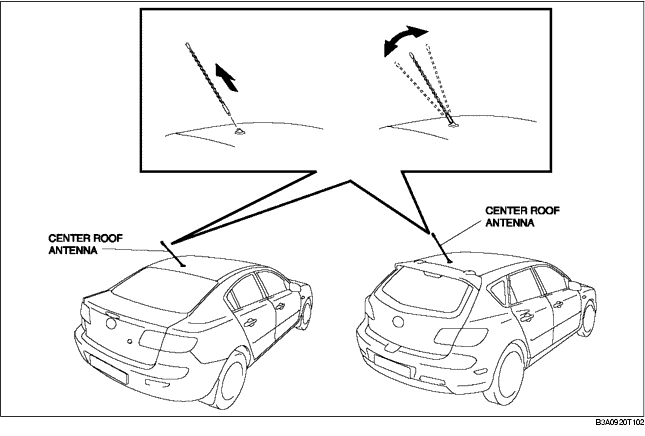 CENTER ROOF ANTENNA

CENTER ROOF ANTENNA

B3A0920T102