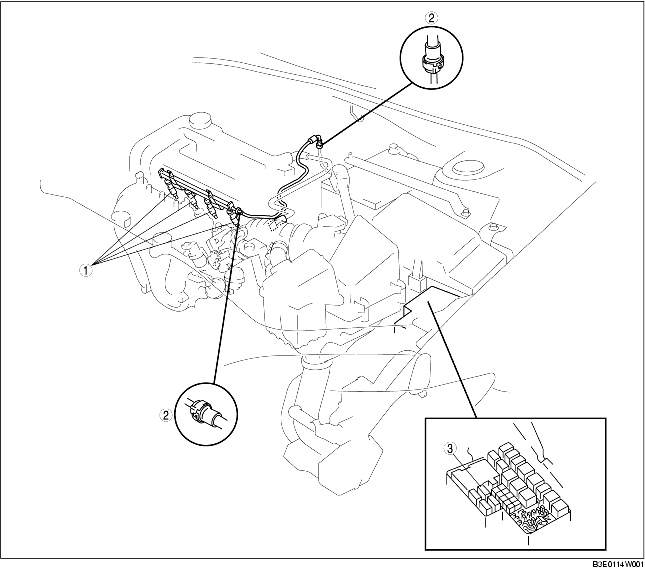 2

1

2

3

B3E0114W001