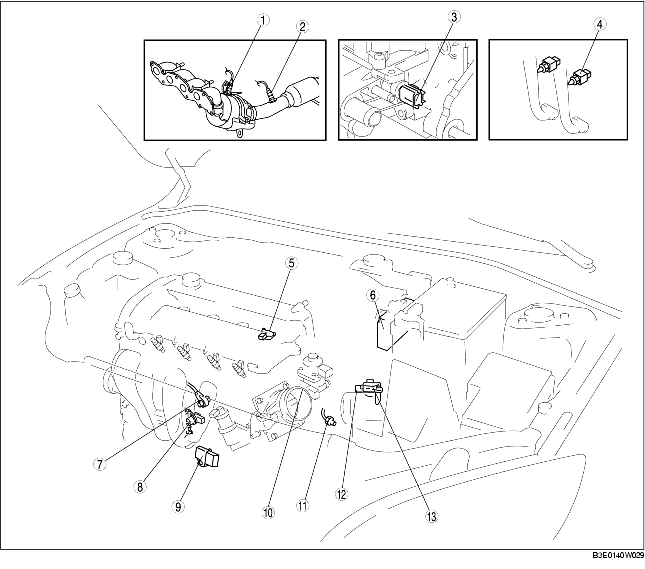 1
2
3
4
5
6
7
8
9
10
11
12
13
B3E0140W029