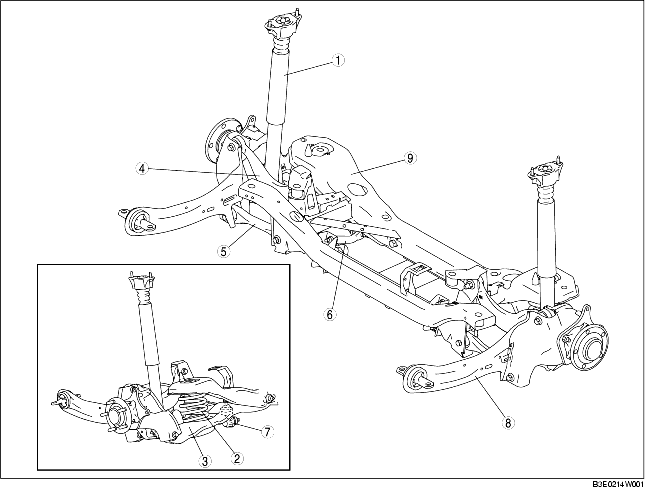 1
9
4
5
6
7
3
2
8
B3E0214W001