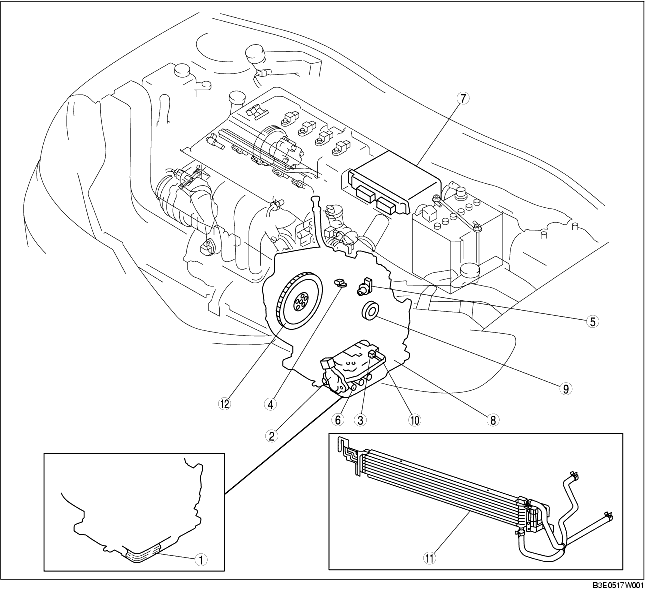 7
5
9
12
4
2
6
3
10
8
1
11
B3E0517W001