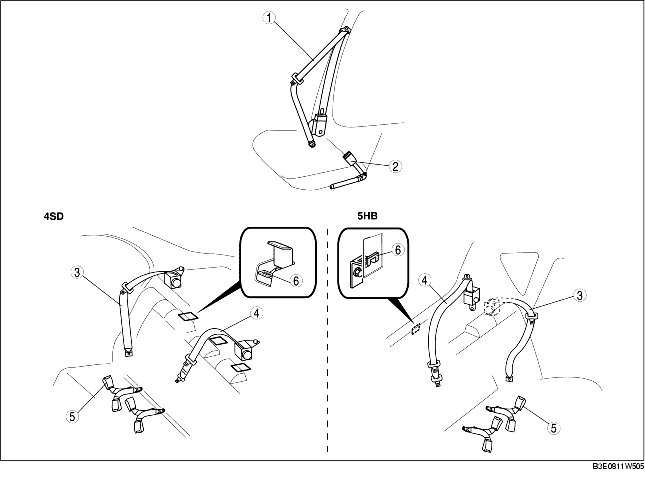 1
2
4SD
3
6
4
5
5HB
6
4
3
5
B3E0811W505