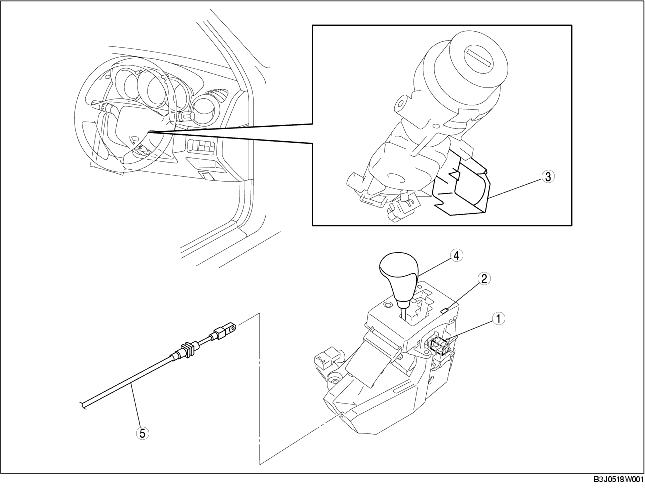 3
4
2
1
5
B3J0519W001