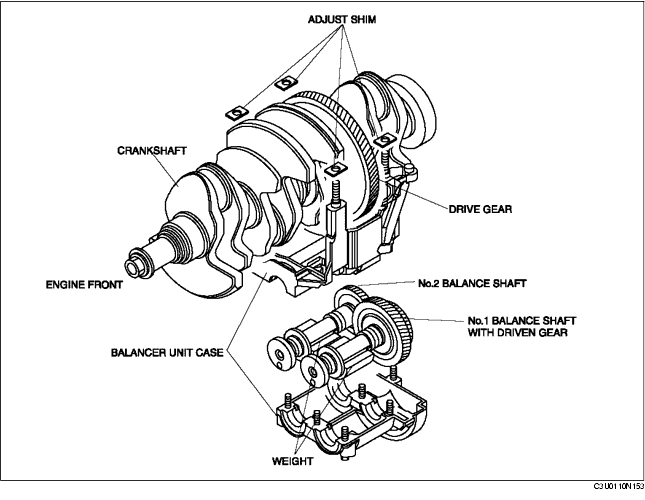 ADJUST SHIM

CRANKSHAFT

DRIVE GEAR

ENGINE FRONT

No.2 BALANCE SHAFT

No.1 BALANCE SHAFT WITH DRIVEN GEAR

BALANCER UNIT CASE

WEIGHT

C3U0110N153