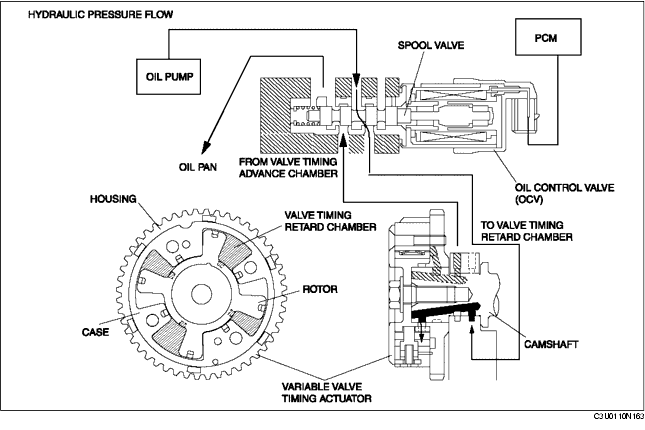 HYDRAULIC PRESSURE FLOW

OIL PUMP

SPOOL VALVE

PCM

OIL PAN

FROM VALVE TIMING ADVANCE CHAMBER

OIL CONTROL VALVE (OCV)

HOUSING

VALVE TIMING RETARD CHAMBER

TO VALVE TIMING RETARD CHAMBER

ROTOR

CASE

CAMSHAFT

VARIABLE VALVE TIMING ACTUATOR

C3U0110N163