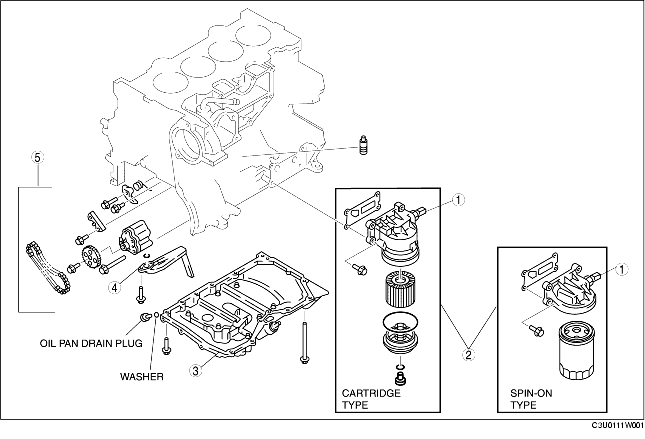 5

1

1

4

OIL PAN DRAIN PLUG

WASHER

3

2

CARTRIDGE TYPE

SPIN-ON TYPE

C3U0111W001