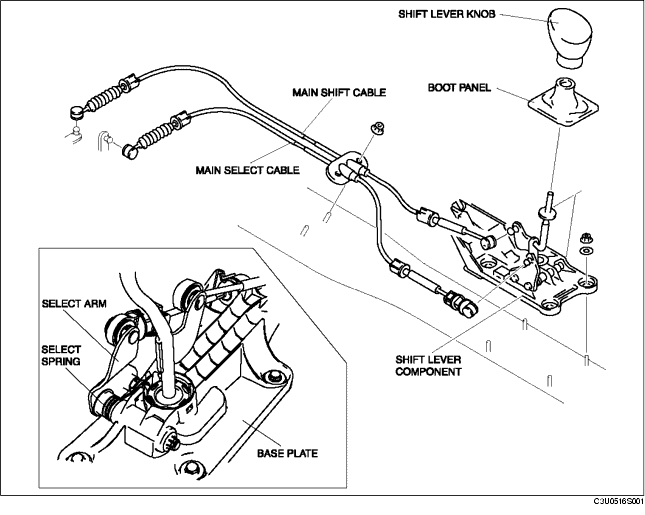 SHIFT LEVER KNOB

BOOT PANEL

MAIN SHIFT CABLE

MAIN SELECT CABLE

SELECT ARM

SELECT SPRING

SHIFT LEVER COMPONENT

BASE PLATE

C3U0516S001