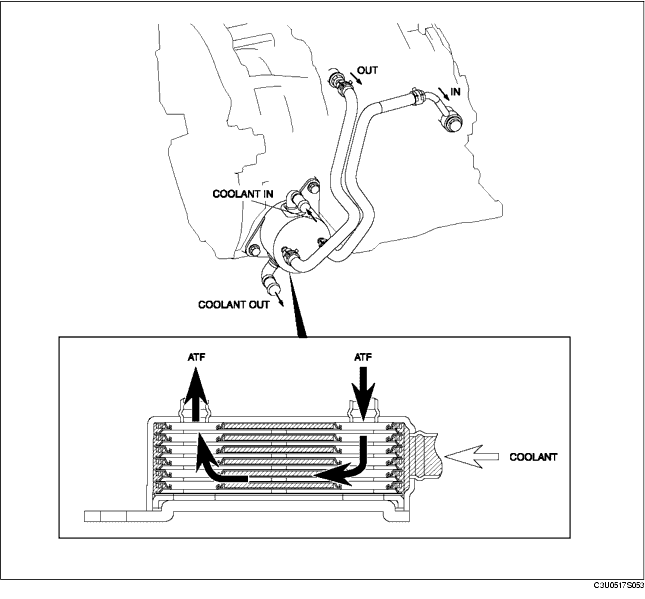 OUT
IN
COOLANT IN
COOLANT OUT
ATF
ATF
COOLANT
C3U0517S053