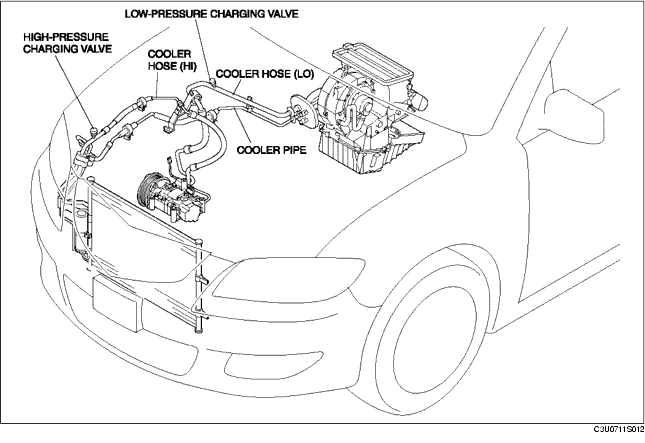 LOW-PRESSURE CHARGING VALVE

HIGH-PRESSURE CHARGING VALVE

COOLER HOSE (HI)

COOLER HOSE (LO)

COOLER PIPE

C3U0711S012