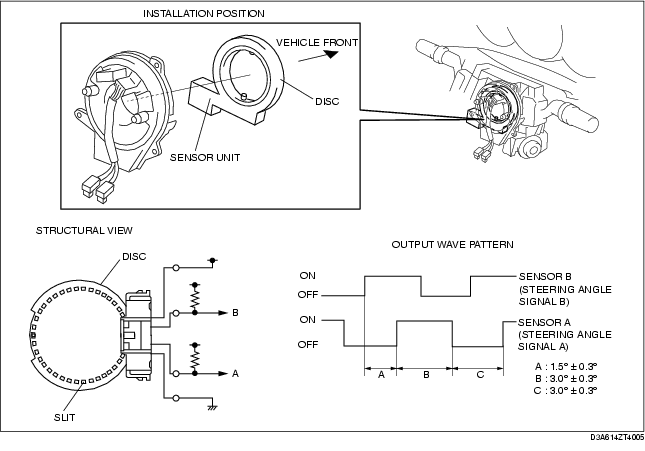 INSTALLATION POSITION

VEHICLE FRONT

DISC

SENSOR UNIT

STRUCTURAL VIEW

DISC

B

A

SLIT

OUTPUT WAVE PATTERN

ON

OFF

SENSOR B (STEERING ANGLE SIGNAL B)

ON

OFF

SENSOR A (STEERING ANGLE SIGNAL A)

A

B

C

A : 1.5° ± 0.3°
B : 3.0° ± 0.3°
C : 3.0° ± 0.3°

D3A614ZT4005