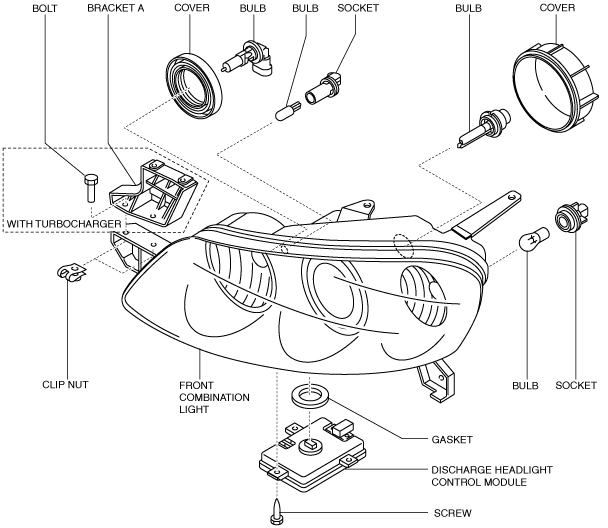 BOLT
BRACKET A
COVER
BULB
BULB
SOCKET
BULB
COVER

WITH TURBOCHARGER

CLIP NUT

FRONT COMBINATION LIGHT

BULB
SOCKET

GASKET

DISCHARGE HEADLIGHT CONTROL MODULE

SCREW