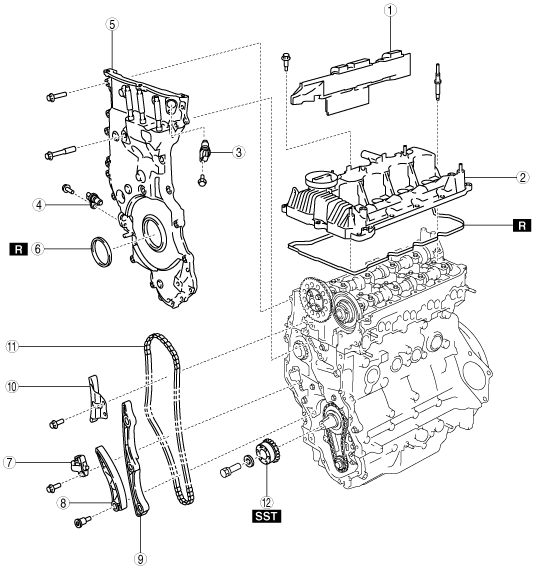 5
1
3
2
4
R
R 6
11
10
7
8
12
SST
9