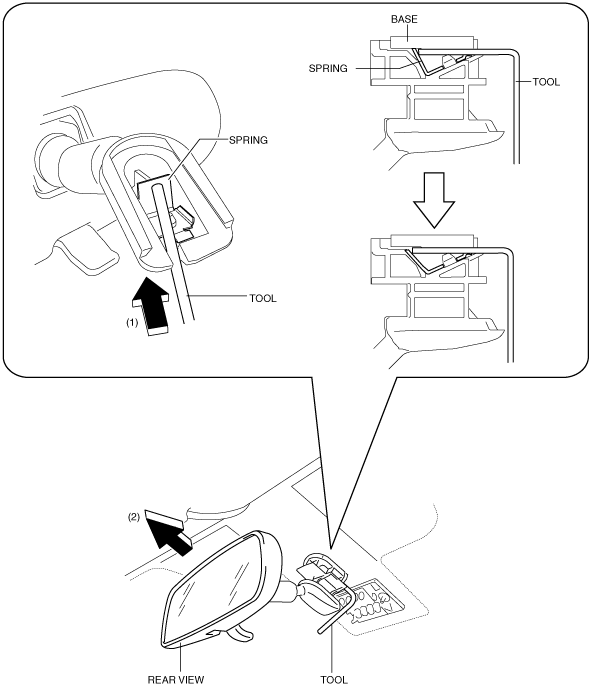 BASE

SPRING

TOOL

SPRING

TOOL

(1)

(2)

REAR VIEW

TOOL