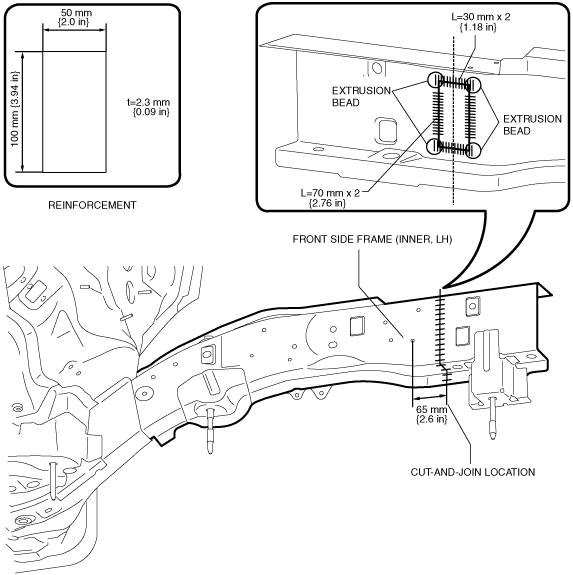 50 mm
{2.0 in}

100 mm {3.94 in}

t=2.3 mm
{0.09 in}

REINFORCEMENT

L=30 mm x 2
{1.18 in}

EXTRUSION
BEAD

EXTRUSION
BEAD

L=70 mm x 2
{2.76 in}

FRONT SIDE FRAME (INNER, LH)

65 mm
{2.6 in}

CUT-AND-JOIN LOCATION