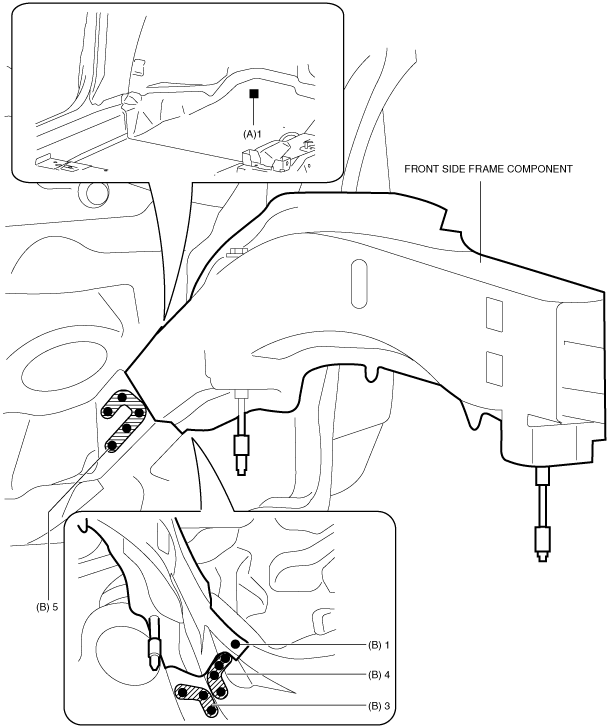 (A)1

FRONT SIDE FRAME COMPONENT

(B) 5

(B) 1

(B) 4

(B) 3