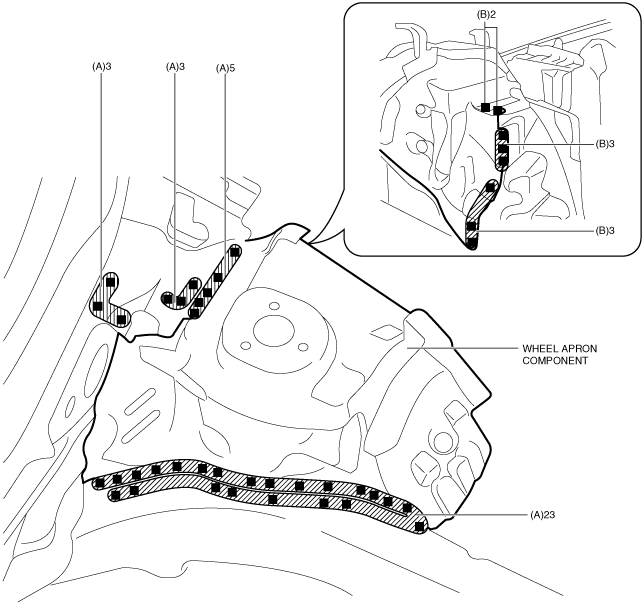 (A)3
(A)3
(A)5
(B)2
(B)3
(B)3
WHEEL APRON COMPONENT
(A)23