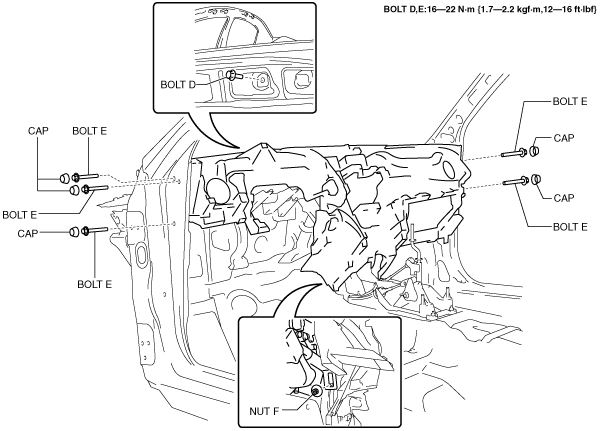 BOLT D,E:16—22 N·m {1.7—2.2 kgf·m,12—16 ft·lbf}

BOLT D

CAP
BOLT E
BOLT E
CAP
BOLT E

BOLT E
CAP
CAP
BOLT E

NUT F