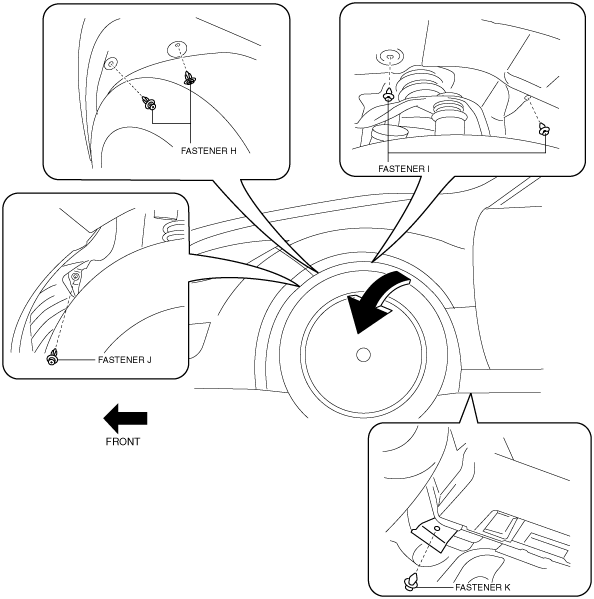 FASTENER H

FASTENER I

FASTENER J

FRONT

FASTENER K