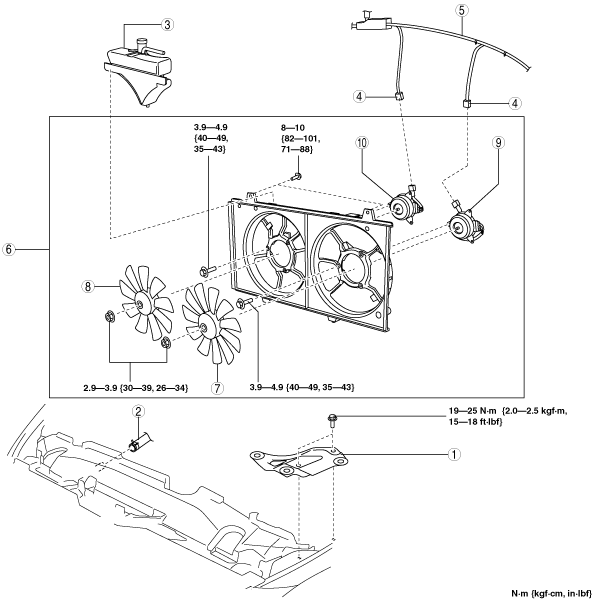 3

5

4

4

3.9—4.9 {40—49, 35—43}

8—10 {82—101, 71—88}

10

9

6

8

2.9—3.9 {30—39, 26—34}

7

3.9—4.9 {40—49, 35—43}

2

19—25 N·m {2.0—2.5 kgf·m, 15—18 ft·lbf}

1

N·m {kgf·cm, in·lbf}