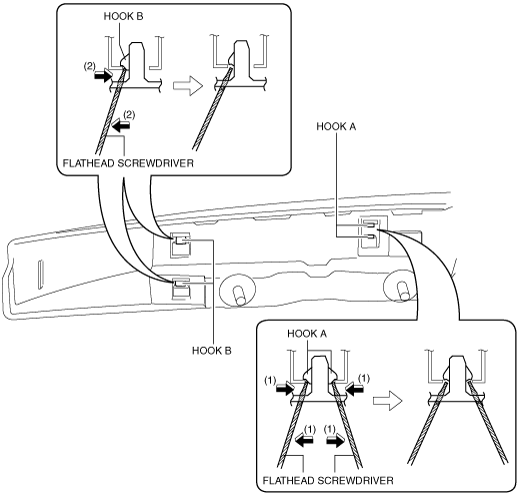 HOOK B

(2)

(2)

FLATHEAD SCREWDRIVER

HOOK A

HOOK B

HOOK A

(1)

(1)

(1)

(1)

FLATHEAD SCREWDRIVER