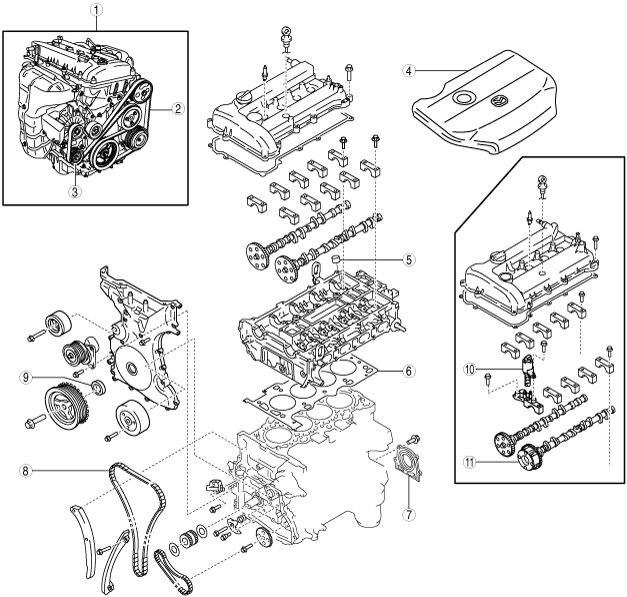 1
2
3
4
5
6
7
8
9
10
11