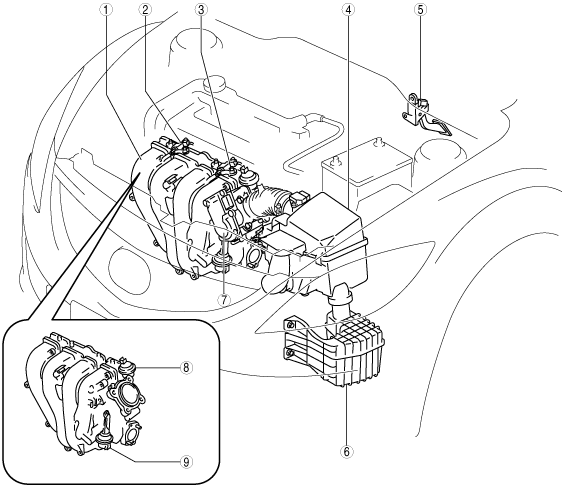 1
2
3
4
5
7
8
9
6