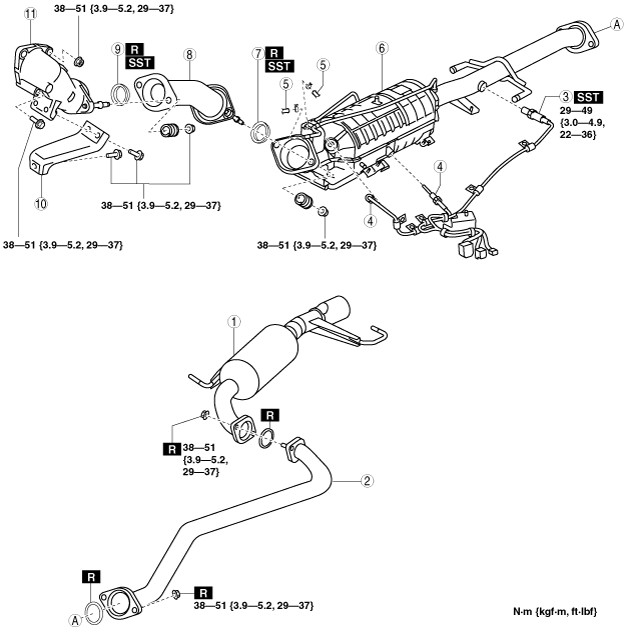 11
38—51 {3.9—5.2, 29—37}
9 R SST
8
7 R SST
5
5
6
A
3 SST
29—49 {3.0—4.9, 22—36}
4
4
10
38—51 {3.9—5.2, 29—37}
38—51 {3.9—5.2, 29—37}
38—51 {3.9—5.2, 29—37}

1
R
R 38—51 {3.9—5.2, 29—37}
2
R
A
R
38—51 {3.9—5.2, 29—37}
N·m {kgf·m, ft·lbf}