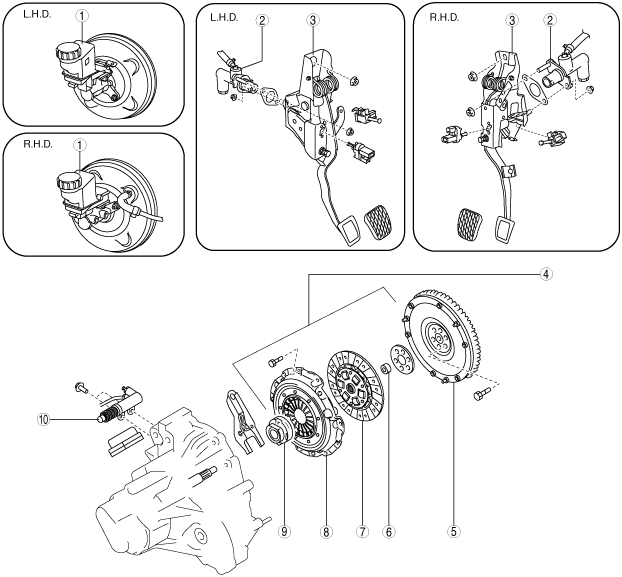 L.H.D.
1
R.H.D.
1
L.H.D.
2
3
R.H.D.
3
2
4
10
9
8
7
6
5