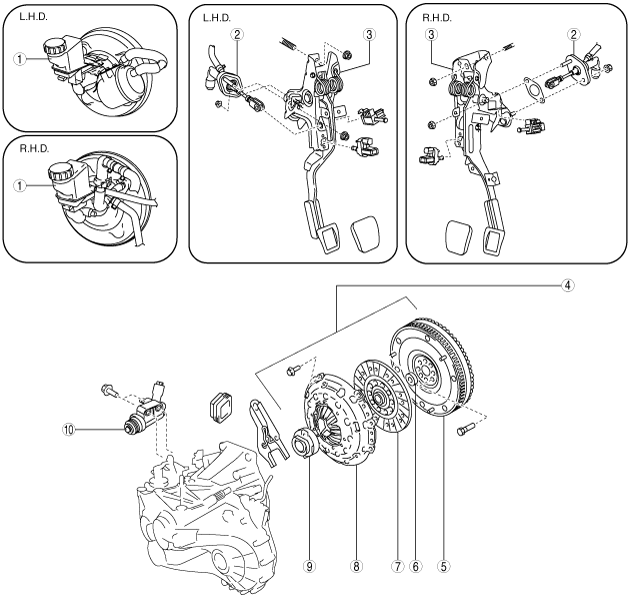 L.H.D.

1

R.H.D.

1

L.H.D.

2

3

R.H.D.

3

2

4

10

9

8

7

6

5