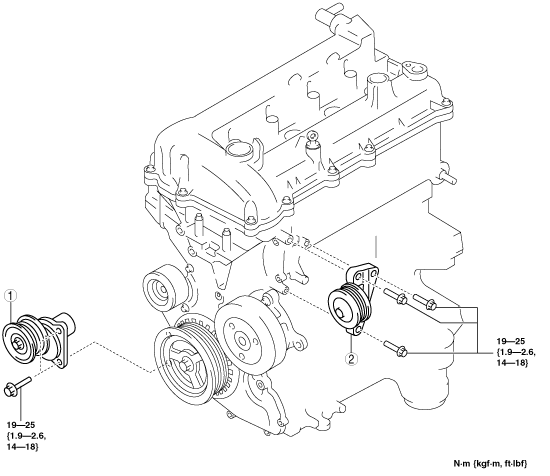 1

2

19—25
{1.9—2.6,
14—18}

19—25
{1.9—2.6,
14—18}

N·m {kgf·m, ft·lbf}