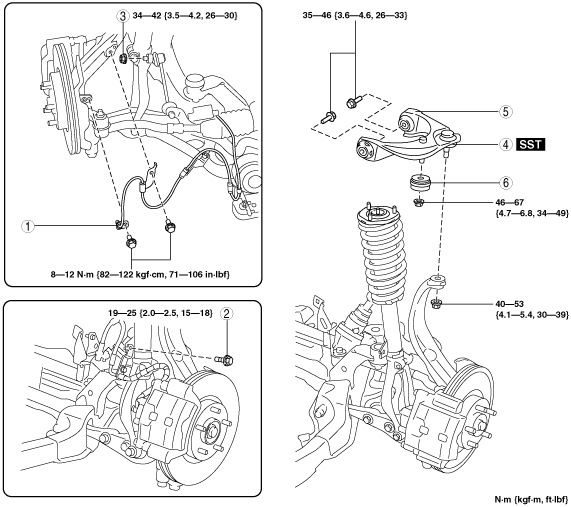 3 34—42 {3.5—4.2, 26—30}

1

8—12 N·m {82—122 kgf·cm, 71—106 in·lbf}

19—25 {2.0—2.5, 15—18} 2

35—46 {3.6—4.6, 26—33}

5

4 SST

6

46—67 {4.7—6.8, 34—49}

40—53 {4.1—5.4, 30—39}

N·m {kgf·m, ft·lbf}