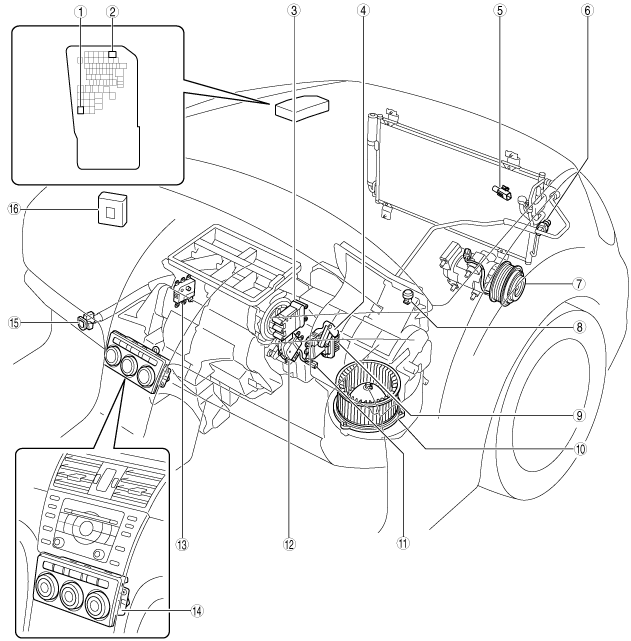 1
2
3
4
5
6
16
7
15
8
9
10
13
12
11
14