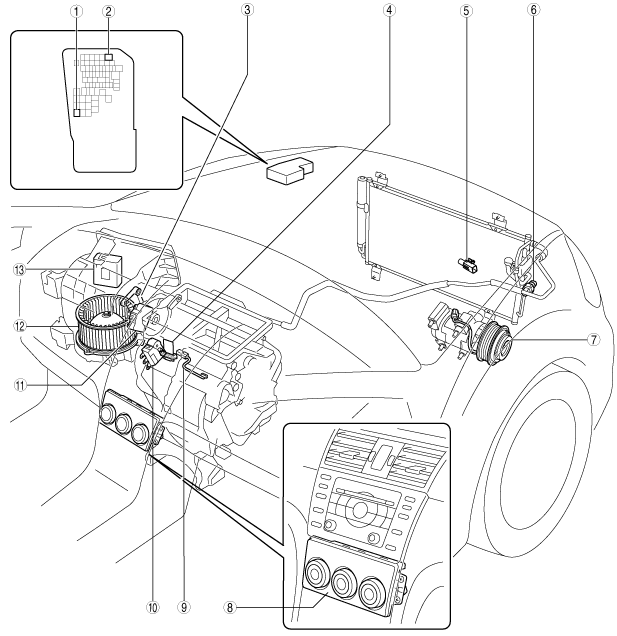 1
2
3
4
5
6
13
12
11
7
10
9
8