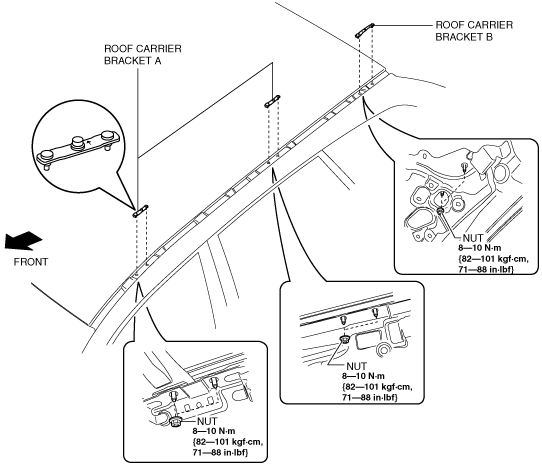 ROOF CARRIER BRACKET A

ROOF CARRIER BRACKET B

FRONT

NUT
8—10 N·m
{82—101 kgf·cm,
71—88 in·lbf}

NUT
8—10 N·m
{82—101 kgf·cm,
71—88 in·lbf}

NUT
8—10 N·m
{82—101 kgf·cm,
71—88 in·lbf}