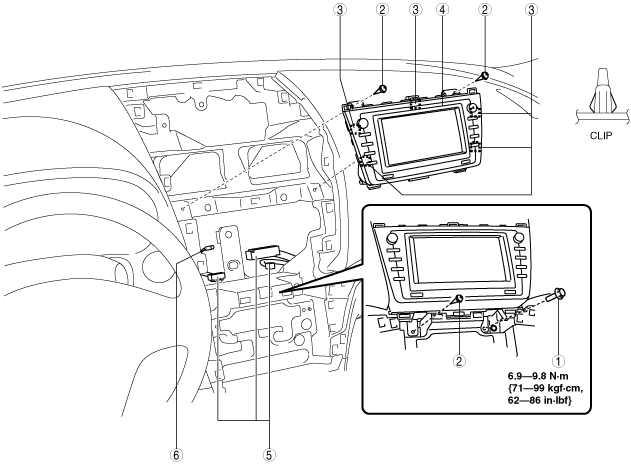 3
2
3
4
2
3
CLIP
2
1
6.9—9.8 N·m {71—99 kgf·cm, 62—86 in·lbf}
6
5