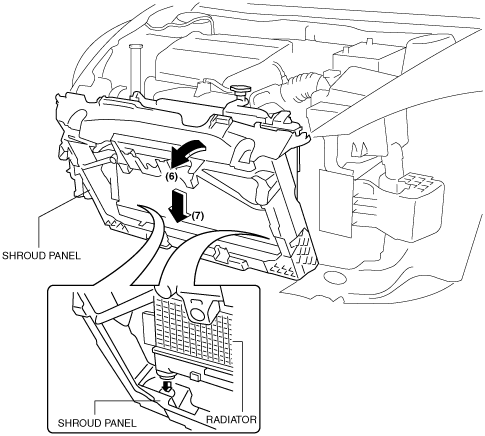 (6)
(7)
SHROUD PANEL
SHROUD PANEL
RADIATOR