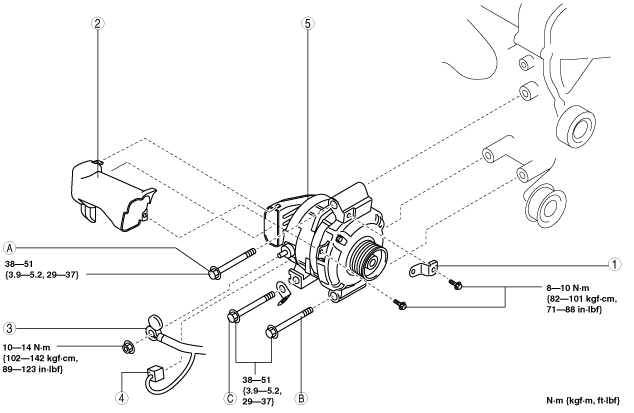 2

5

A

38—51
{3.9—5.2, 29—37}

1

8—10 N·m
{82—101 kgf·cm,
71—88 in·lbf}

3

10—14 N·m
{102—142 kgf·cm,
89—123 in·lbf}

4

38—51
{3.9—5.2,
29—37}

C

B

N·m {kgf·m, ft·lbf}