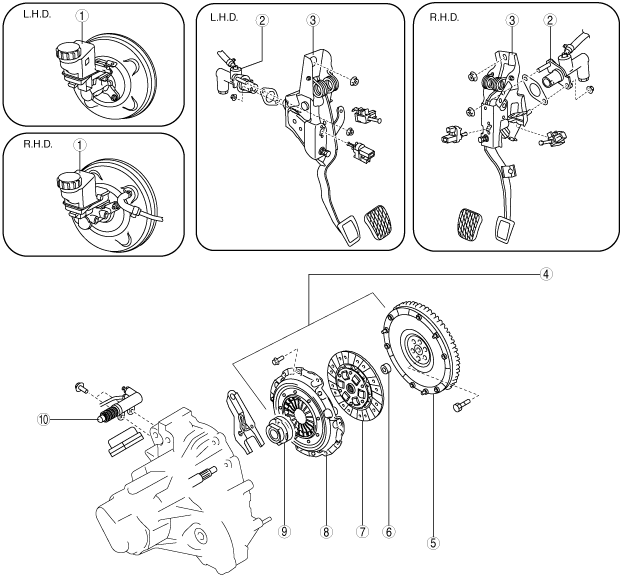 L.H.D.
1
R.H.D.
1
L.H.D.
2
3
R.H.D.
3
2
4
10
9
8
7
6
5