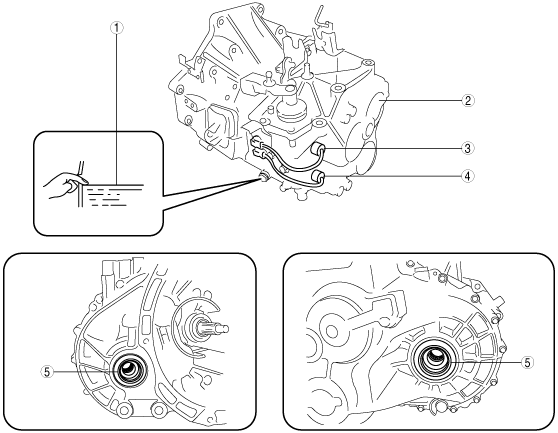 1
2
3
4
5
5