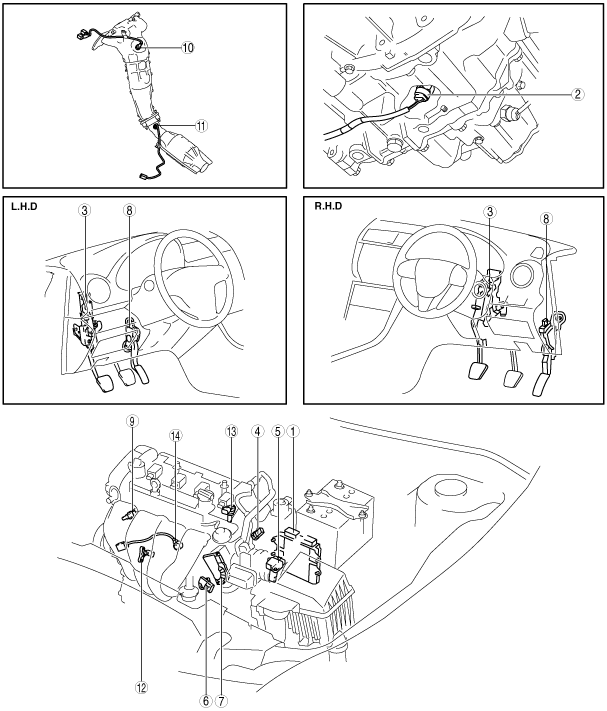 10
11
2
L.H.D
3
8
R.H.D
3
8
9
14
13
4
5
1
12
6
7