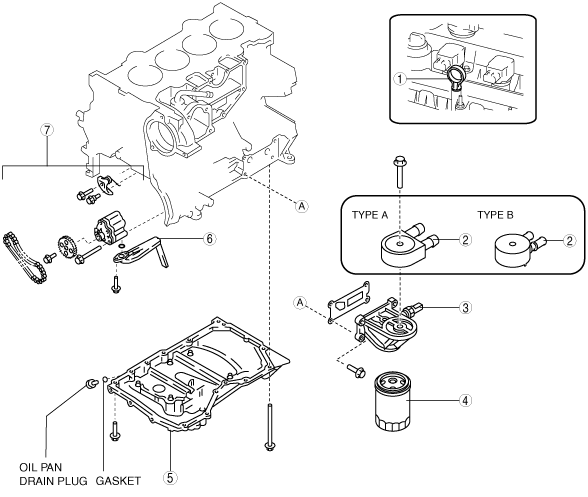 1

7

A

TYPE A

TYPE B

2

2

6

A

3

4

OIL PAN DRAIN PLUG

GASKET

5