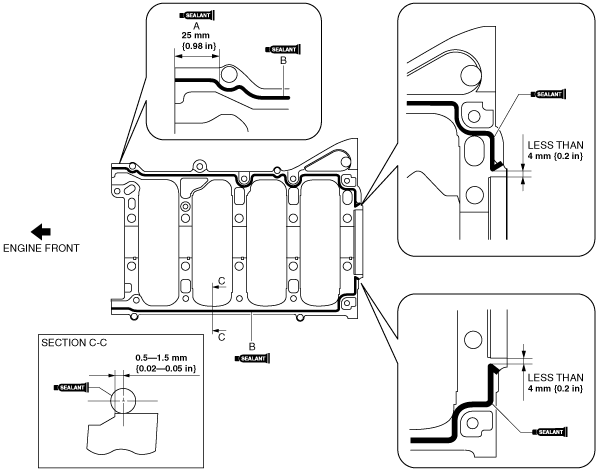 SEALANT
A
25 mm
{0.98 in}
SEALANT
B

SEALANT
LESS THAN
4 mm {0.2 in}

ENGINE FRONT

C
C
B
SEALANT

SECTION C-C
0.5—1.5 mm
{0.02—0.05 in}
SEALANT

LESS THAN
4 mm {0.2 in}
SEALANT