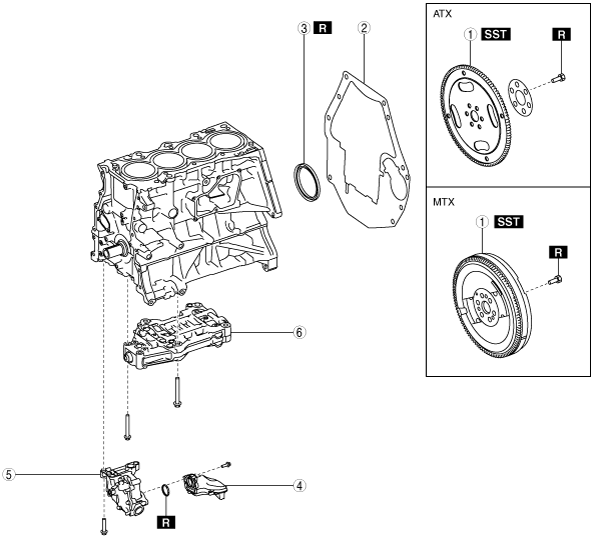 3 R
2
ATX
1 SST
R
MTX
1 SST
R
6
5
4
R