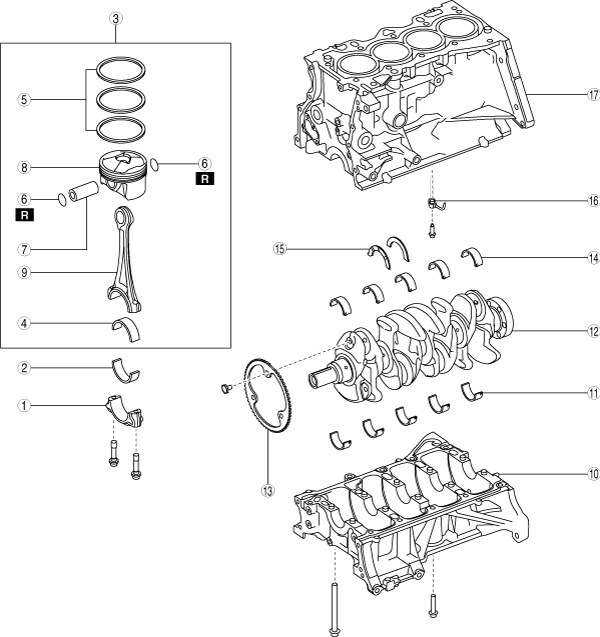 3
5
8
6
R
6
R
7
9
4
2
1
17
16
15
14
12
11
13
10