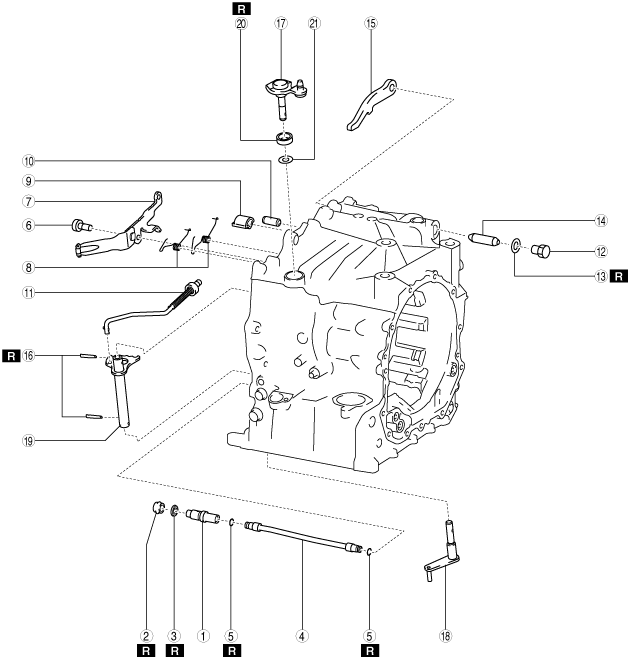 R
20
17
21
15
10
9
7
6
8
11
R 16
19
14
12
13 R
2
3
1
5
4
5
18
R R R R