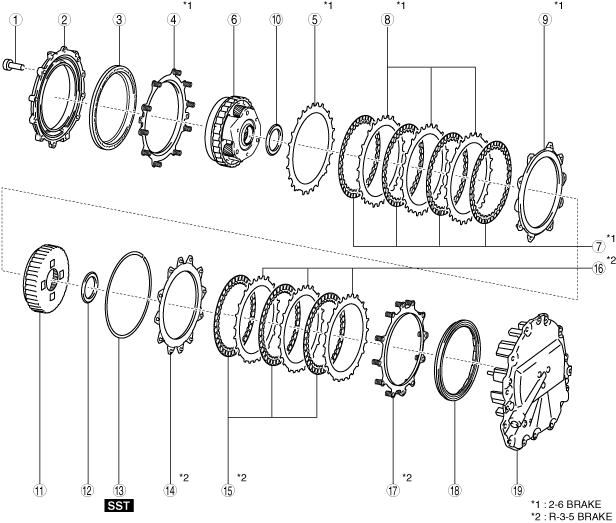 *1 *1 *1 *1
1 2 3 4 6 10 5 8 9
7 *1
16 *2
11 12 13 14 *2 15 *2 17 *2 18 19
SST
*1 : 2-6 BRAKE
*2 : R-3-5 BRAKE