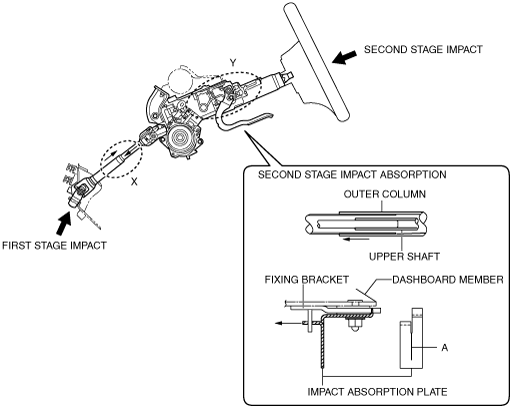 SECOND STAGE IMPACT

Y

X

FIRST STAGE IMPACT

SECOND STAGE IMPACT ABSORPTION

OUTER COLUMN

UPPER SHAFT

FIXING BRACKET

DASHBOARD MEMBER

A

IMPACT ABSORPTION PLATE