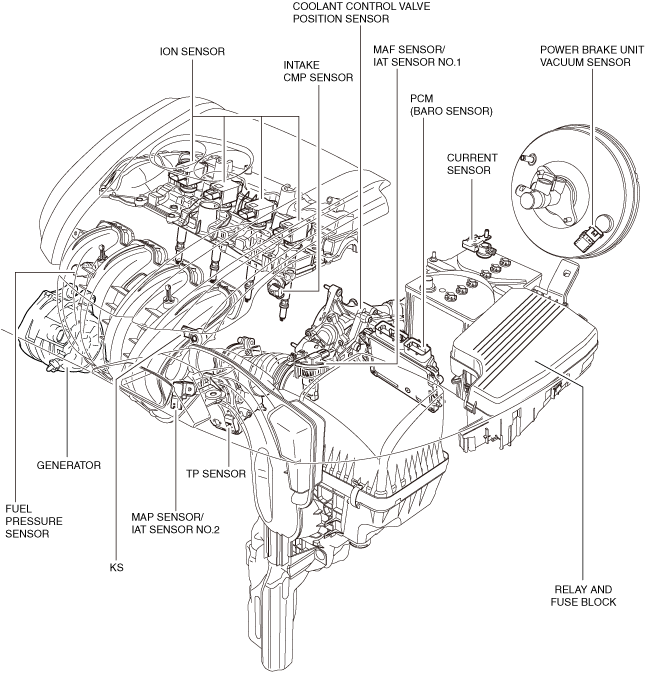 COOLANT CONTROL VALVE POSITION SENSOR

ION SENSOR

INTAKE CMP SENSOR

MAF SENSOR/ IAT SENSOR NO.1

POWER BRAKE UNIT VACUUM SENSOR

PCM (BARO SENSOR)

CURRENT SENSOR

GENERATOR

TP SENSOR

FUEL PRESSURE SENSOR

MAP SENSOR/ IAT SENSOR NO.2

KS

RELAY AND FUSE BLOCK